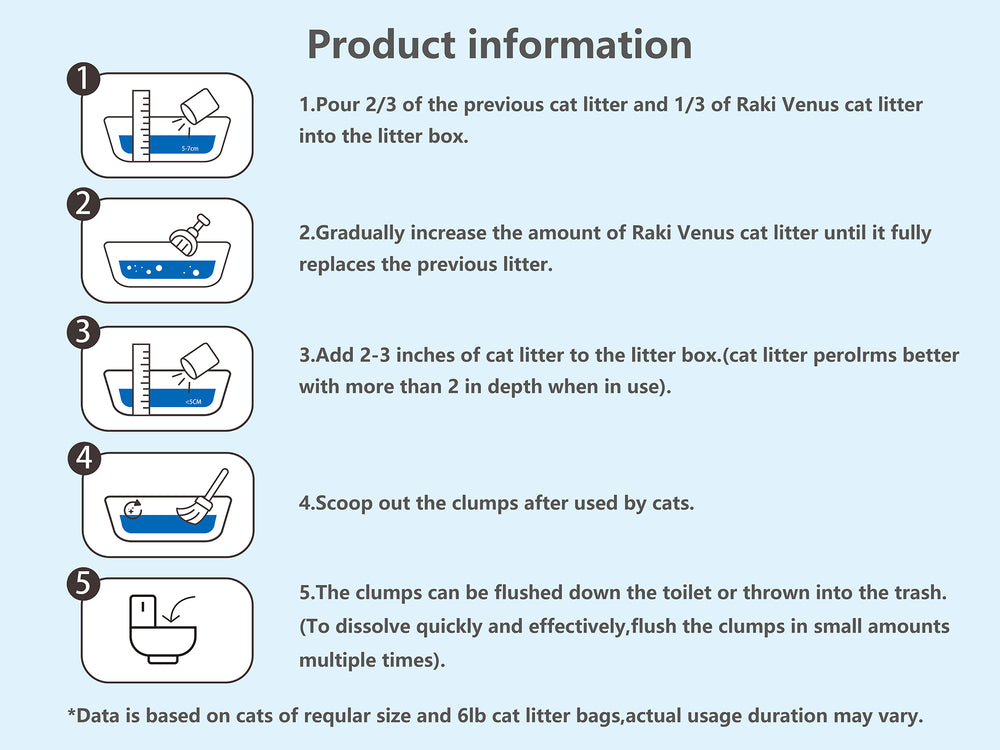 Product information

1

5-7cm

1.Pour 2/3 of the previous cat litter and 1/3 of Raki Venus cat litter into the litter box.

2

2.Gradually increase the amount of Raki Venus cat litter until it fully replaces the previous litter.

3

<5CM

3.Add 2-3 inches of cat litter to the litter box.(cat litter perolrms better with more than 2 in depth when in use).

4

4.Scoop out the clumps after used by cats.

5

5.The clumps can be flushed down the toilet or thrown into the trash. (To dissolve quickly and effectively,flush the clumps in small amounts multiple times).

*Data is based on cats of reqular size and 6lb cat litter bags,actual usage duration may vary.