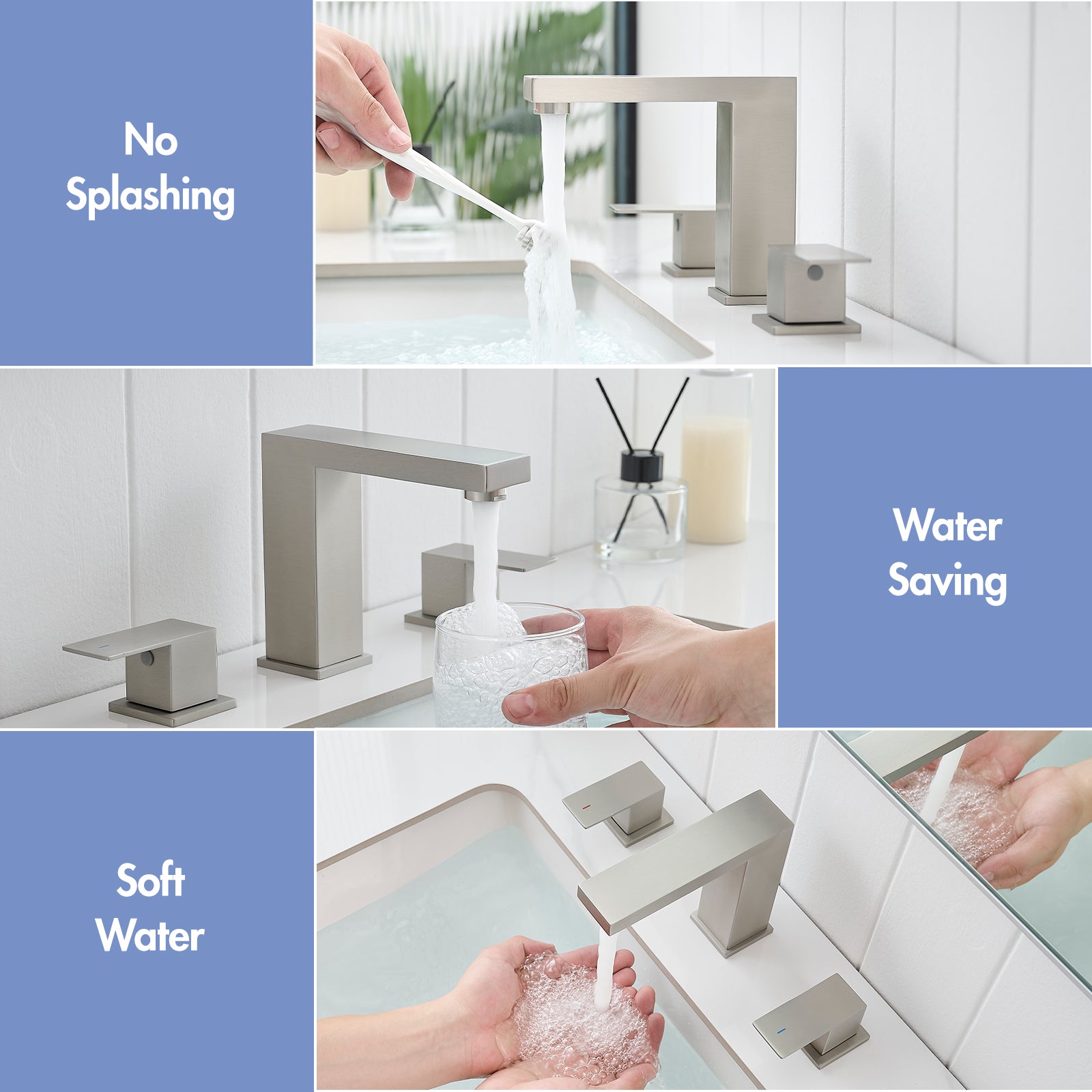 No Splashing

Water Saving

Soft Water