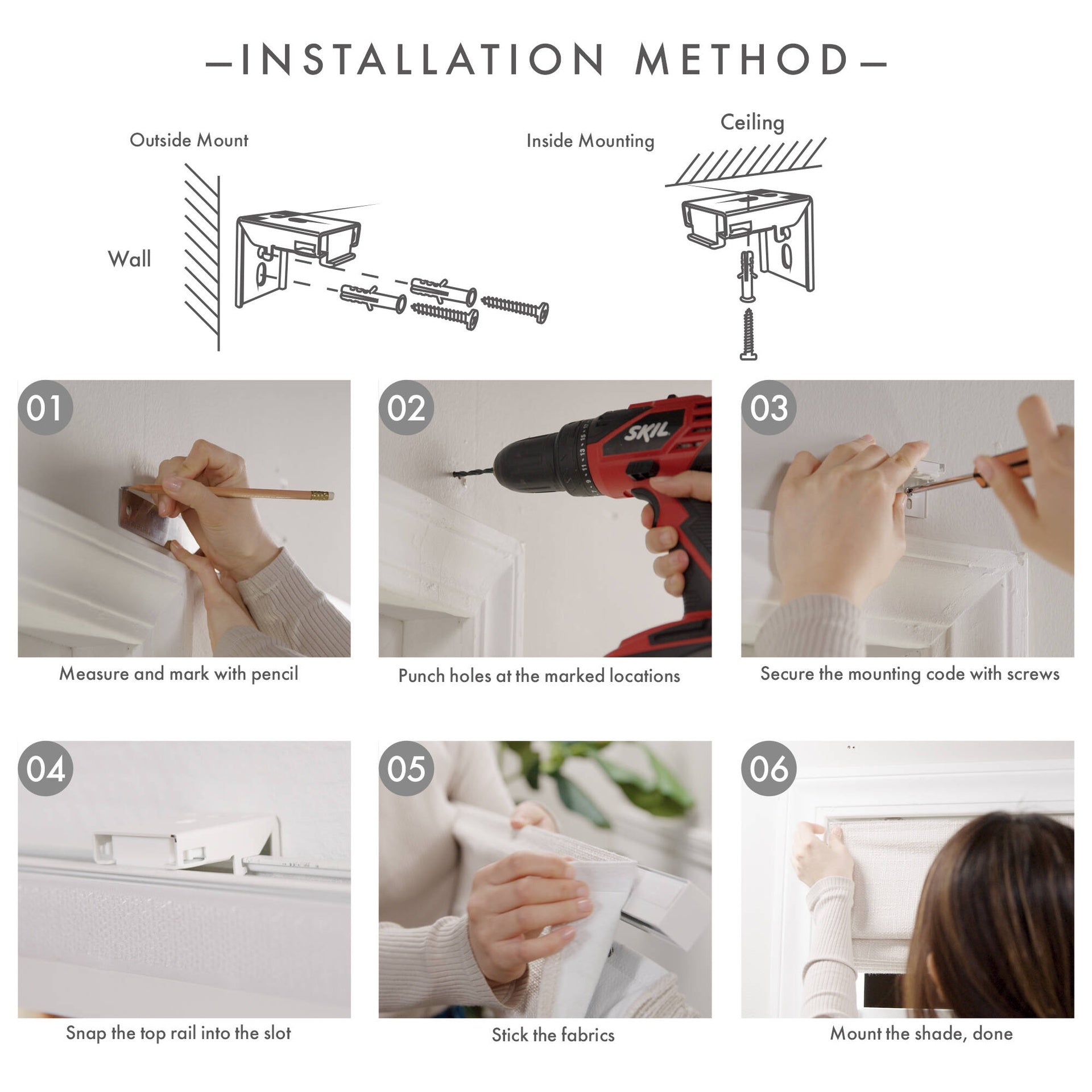 —INSTALLATION METHOD—

Outside Mount

Wall

Inside Mounting

Ceiling

01

Measure and mark with pencil

02

SKIL

Punch holes at the marked locations

03

Secure the mounting code with screws

04

Snap the top rail into the slot

05

Stick the fabrics

06

Mount the shade, done