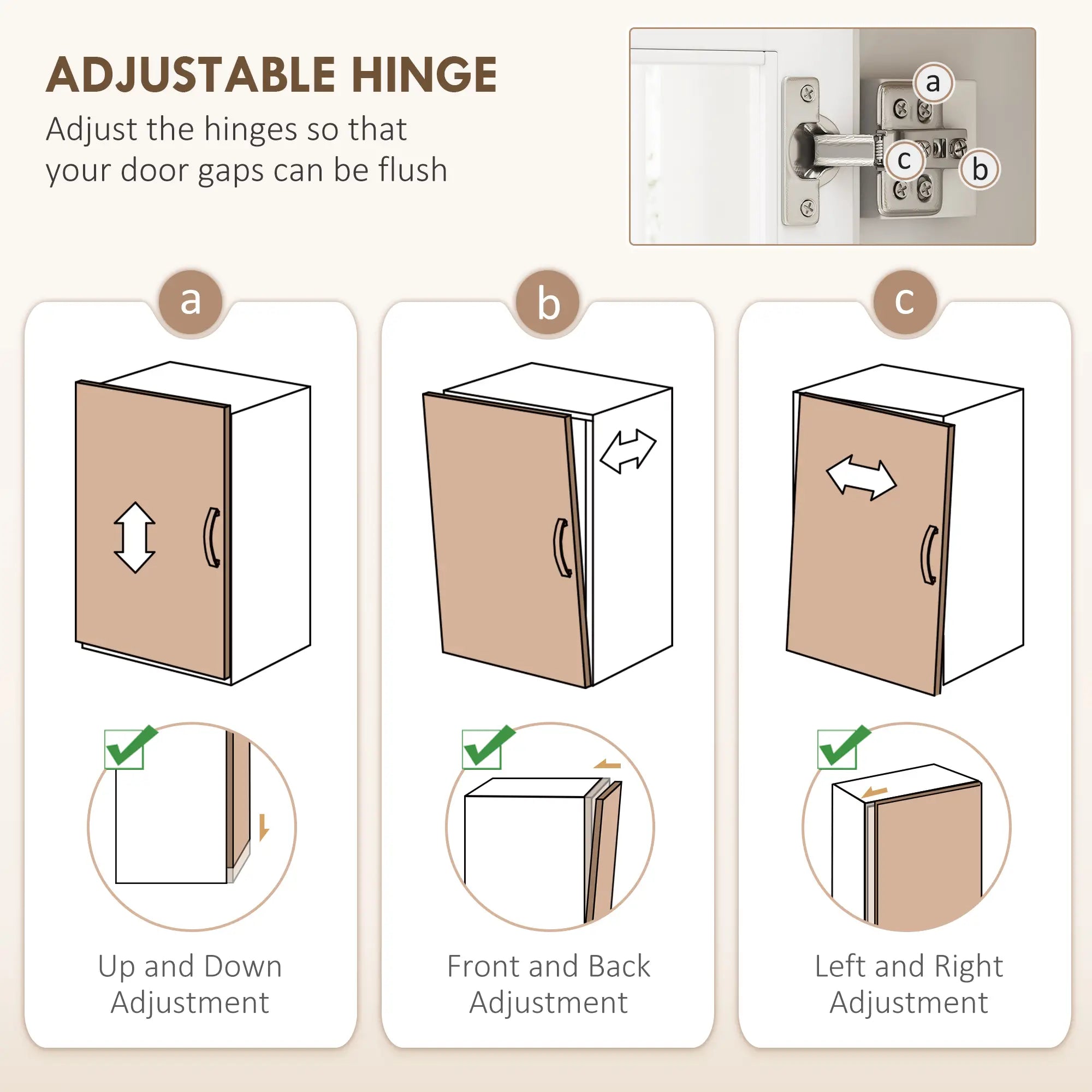 ADJUSTABLE HINGE

Adjust the hinges so that your door gaps can be flush

a

c

b

a

Up and Down Adjustment

b

Front and Back Adjustment

c

Left and Right Adjustment