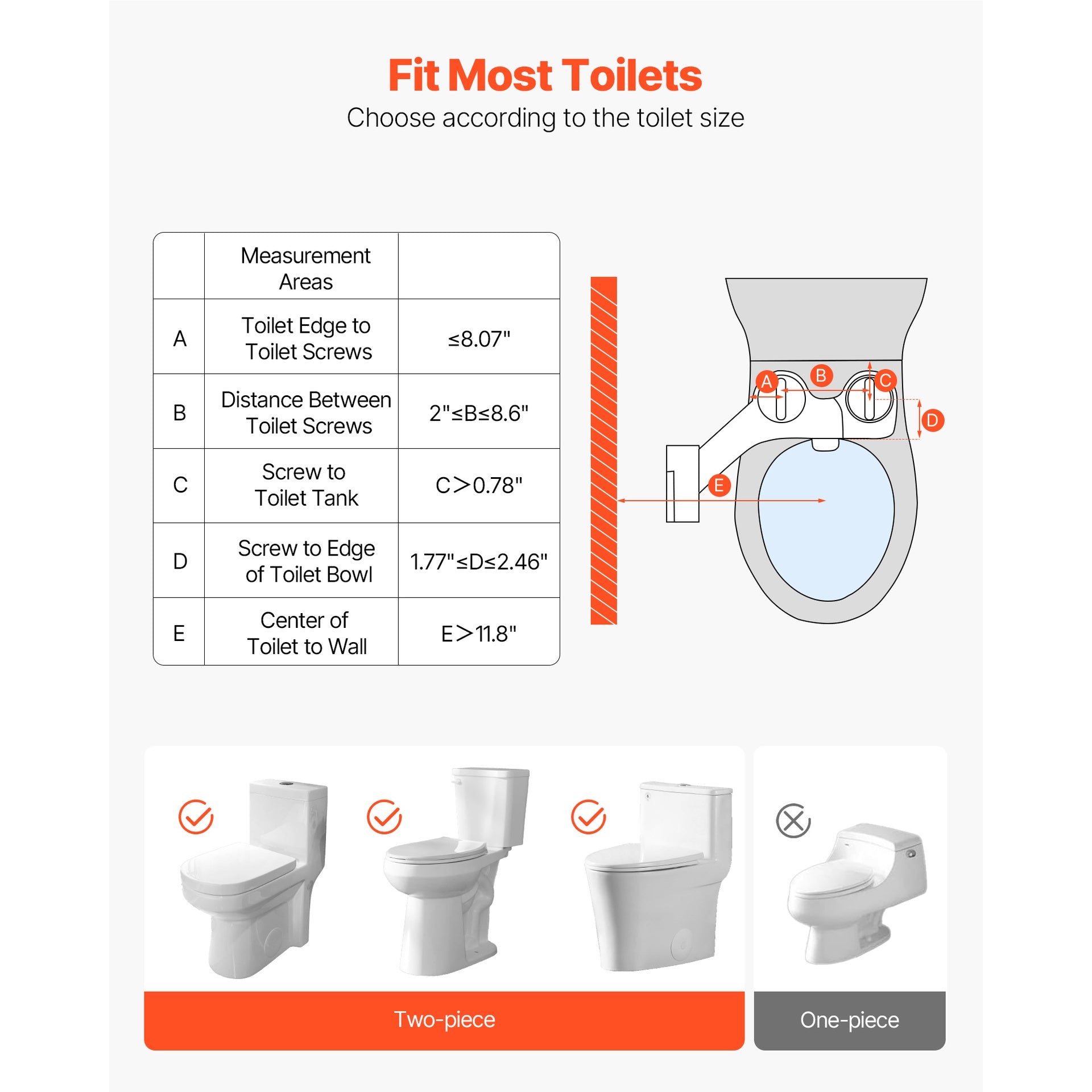 Fit Most Toilets
Choose according to the toilet size

| | Measurement Areas | |
|---|---|---|
| A | Toilet Edge to Toilet Screws | ≤8.07" |
| B | Distance Between Toilet Screws | 2"≤B≤8.6" |
| C | Screw to Toilet Tank | C>0.78" |
| D | Screw to Edge of Toilet Bowl | 1.77"≤D≤2.46" |
| E | Center of Toilet to Wall | E>11.8" |

A B C D E

Two-piece

One-piece