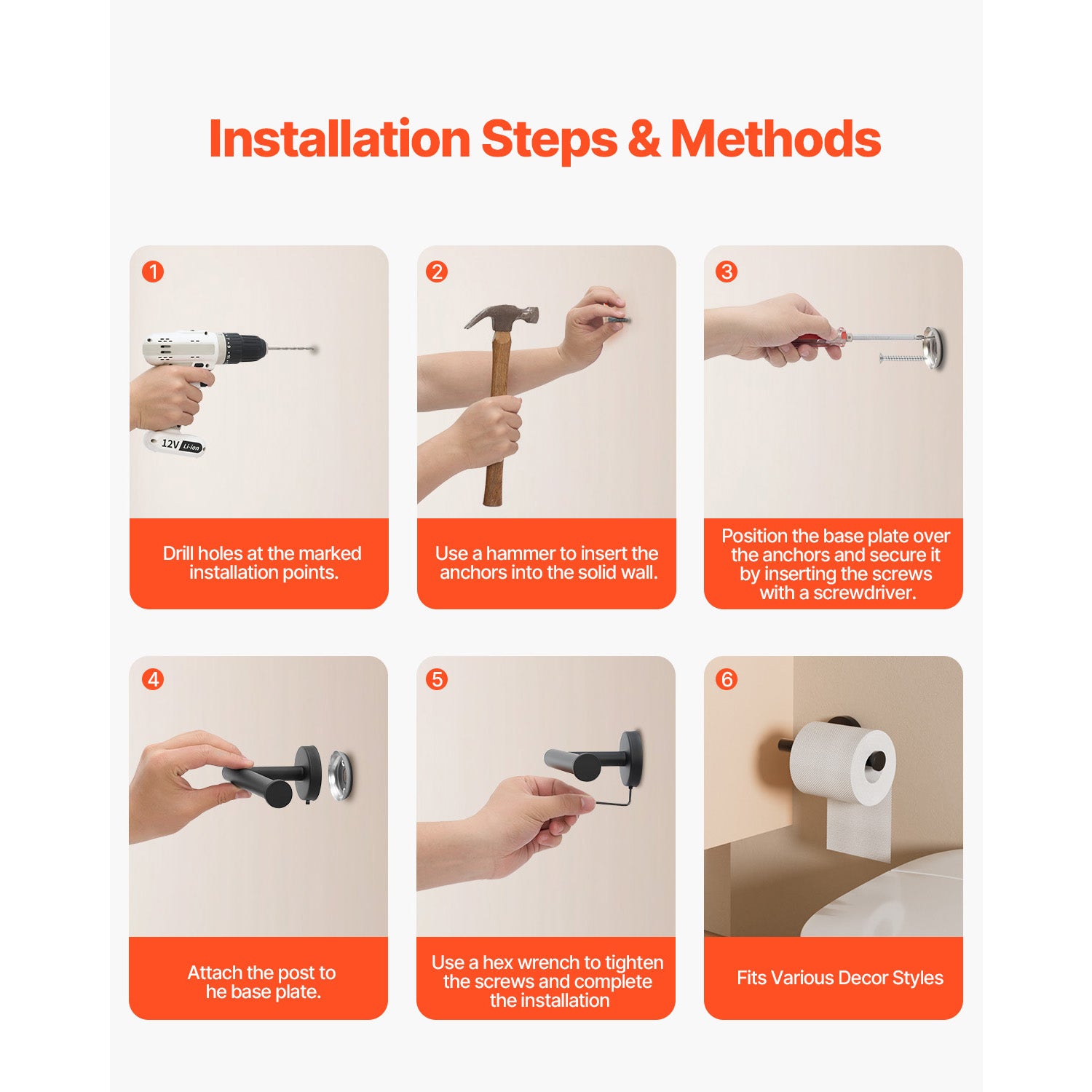 Installation Steps & Methods

1

12V Li-ion

Drill holes at the marked installation points.

2

Use a hammer to insert the anchors into the solid wall.

3

Position the base plate over the anchors and secure it by inserting the screws with a screwdriver.

4

Attach the post to he base plate.

5

Use a hex wrench to tighten the screws and complete the installation

6

Fits Various Decor Styles